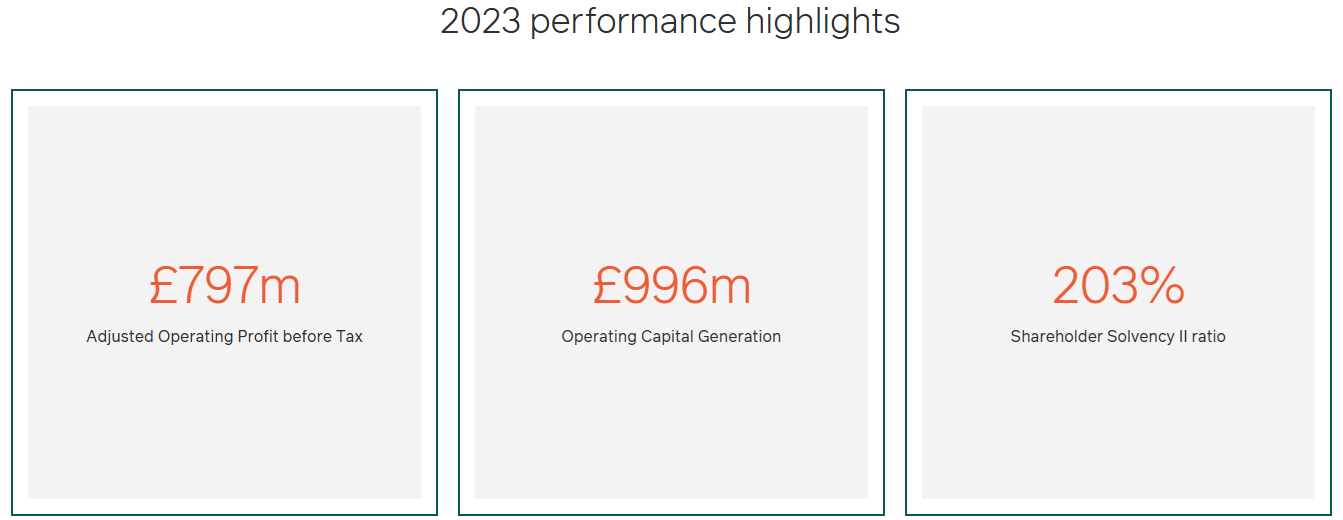 2023 performance highlights

£797m

Adjusted Operating Profit before Tax

£996m

Operating Capital Generation

203%

Shareholder Solvency II ratio